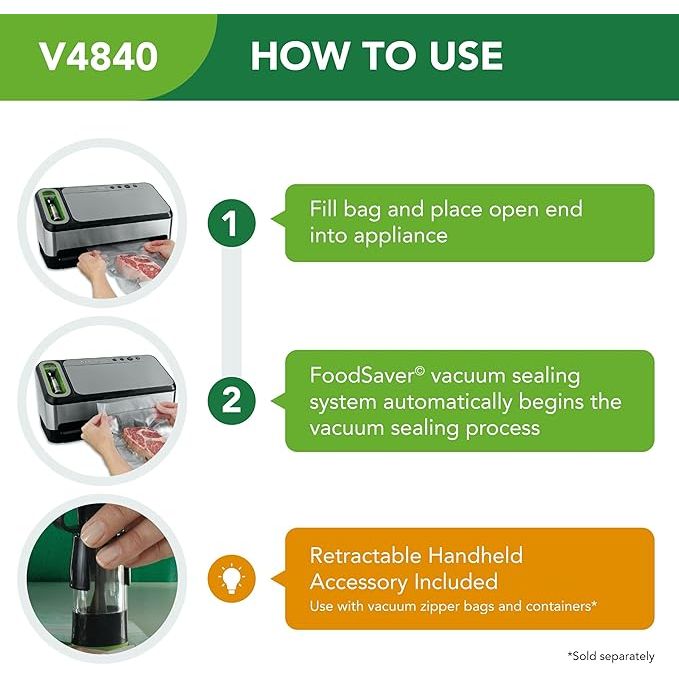 V4840

HOW TO USE

1

Fill bag and place open end into appliance

2

FoodSaver© vacuum sealing system automatically begins the vacuum sealing process

Retractable Handheld Accessory Included
Use with vacuum zipper bags and containers*

*Sold separately